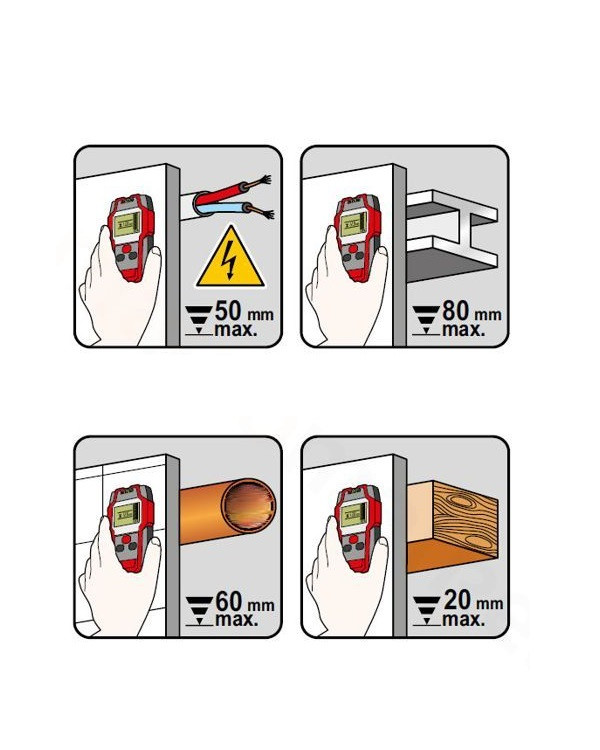 50 mm max.

80 mm max.

60 mm max.

20 mm max.