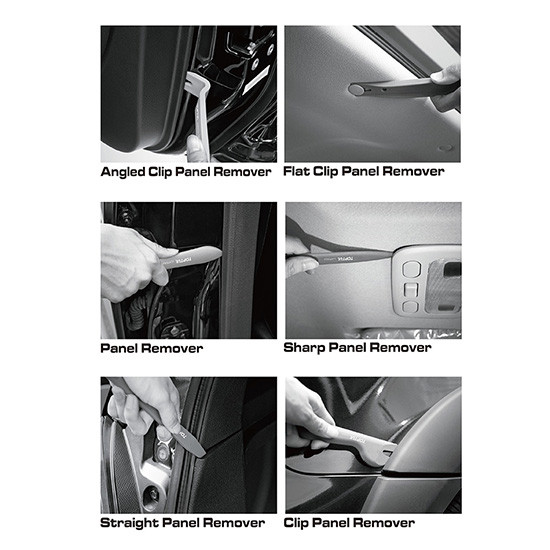 Angled Clip Panel Remover

Flat Clip Panel Remover

Panel Remover

Sharp Panel Remover

Straight Panel Remover

Clip Panel Remover