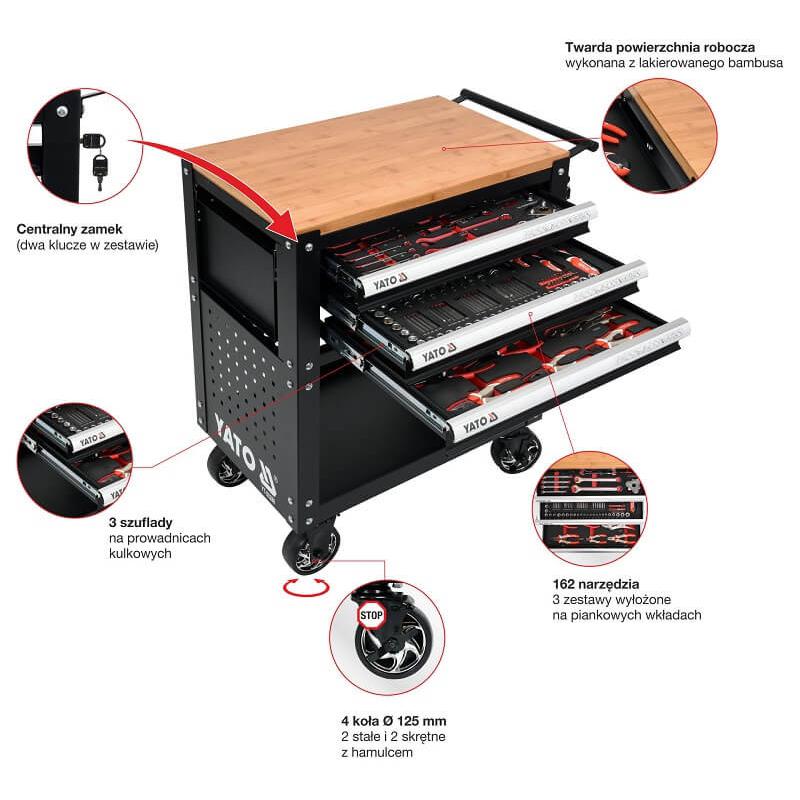 Twarda powierzchnia robocza
wykonana z lakierowanego bambusa

Centralny zamek
(dwa klucze w zestawie)

YATO

YATO

YATO

YATO

YATO

3 szuflady
na prowadnicach
kulkowych

162 narzędzia
3 zestawy wyłożone
na piankowych wkładach

STOP

4 koła Ø 125 mm
2 stałe i 2 skrętne
z hamulcem